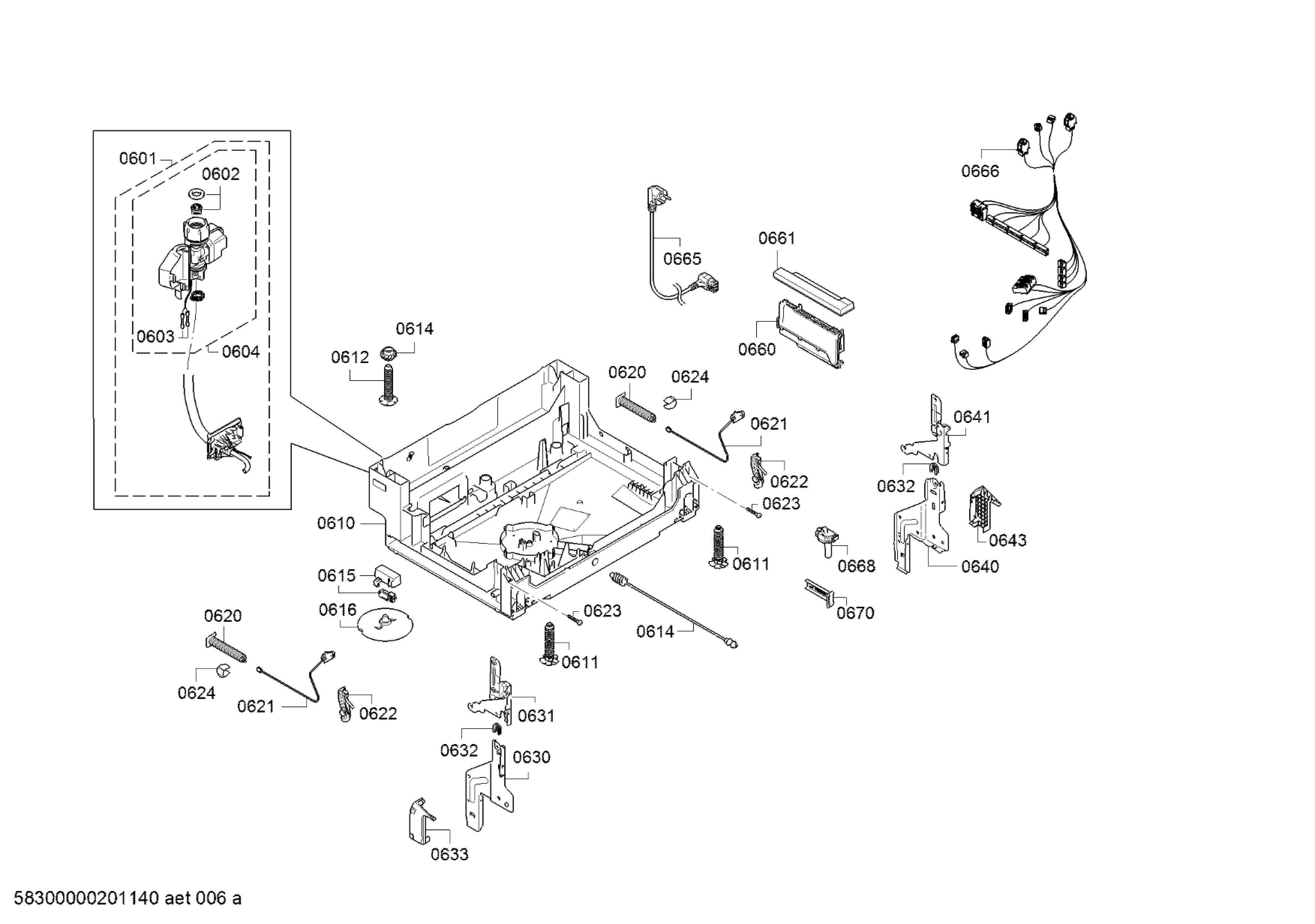 0601
0602
0603
0604
0666
0665
0661
0660
0614
0612
0620
0624
0621
0622
0623
0641
0632
0643
0640
0610
0611
0668
0670
0615
0616
0623
0614
0620
0611
0624
0621
0622
0631
0632
0630
0633

58300000201140 aet 006 a