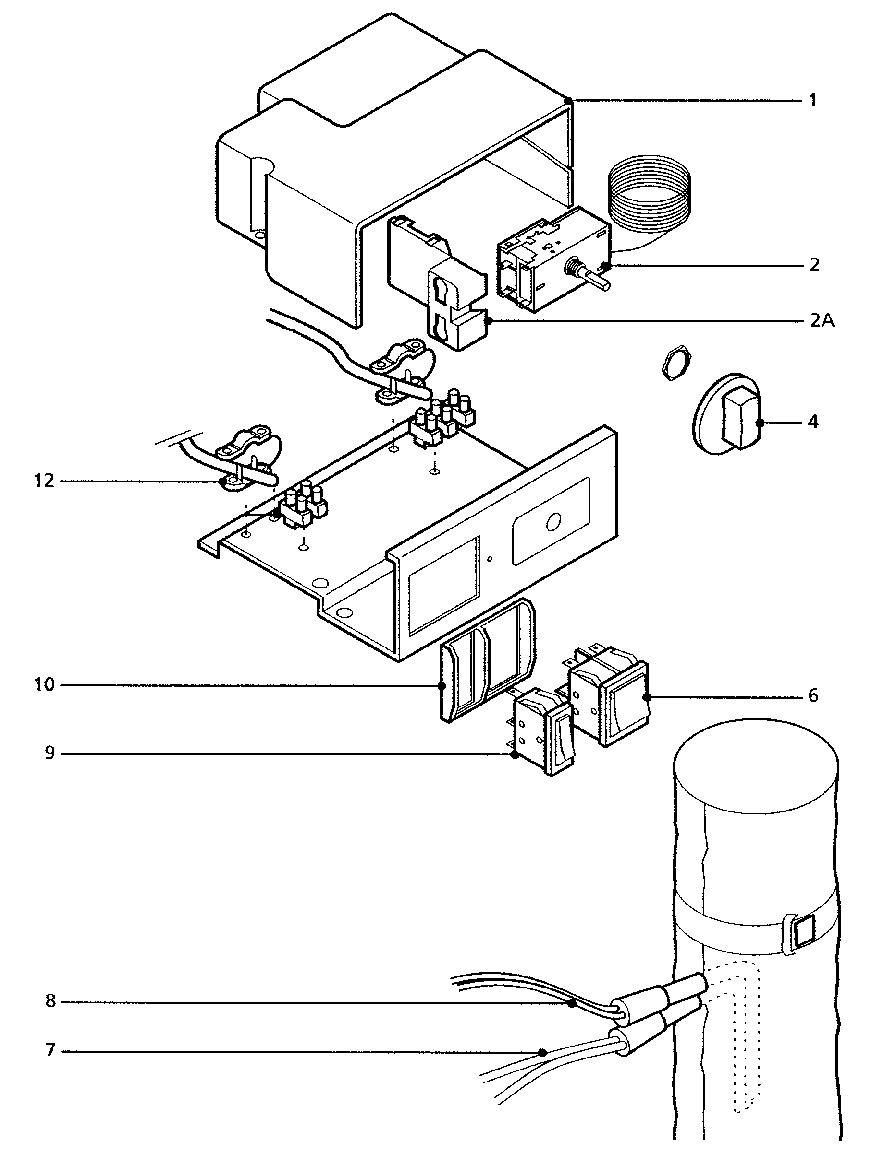 1
2
2A
4
12
10
6
9
8
7