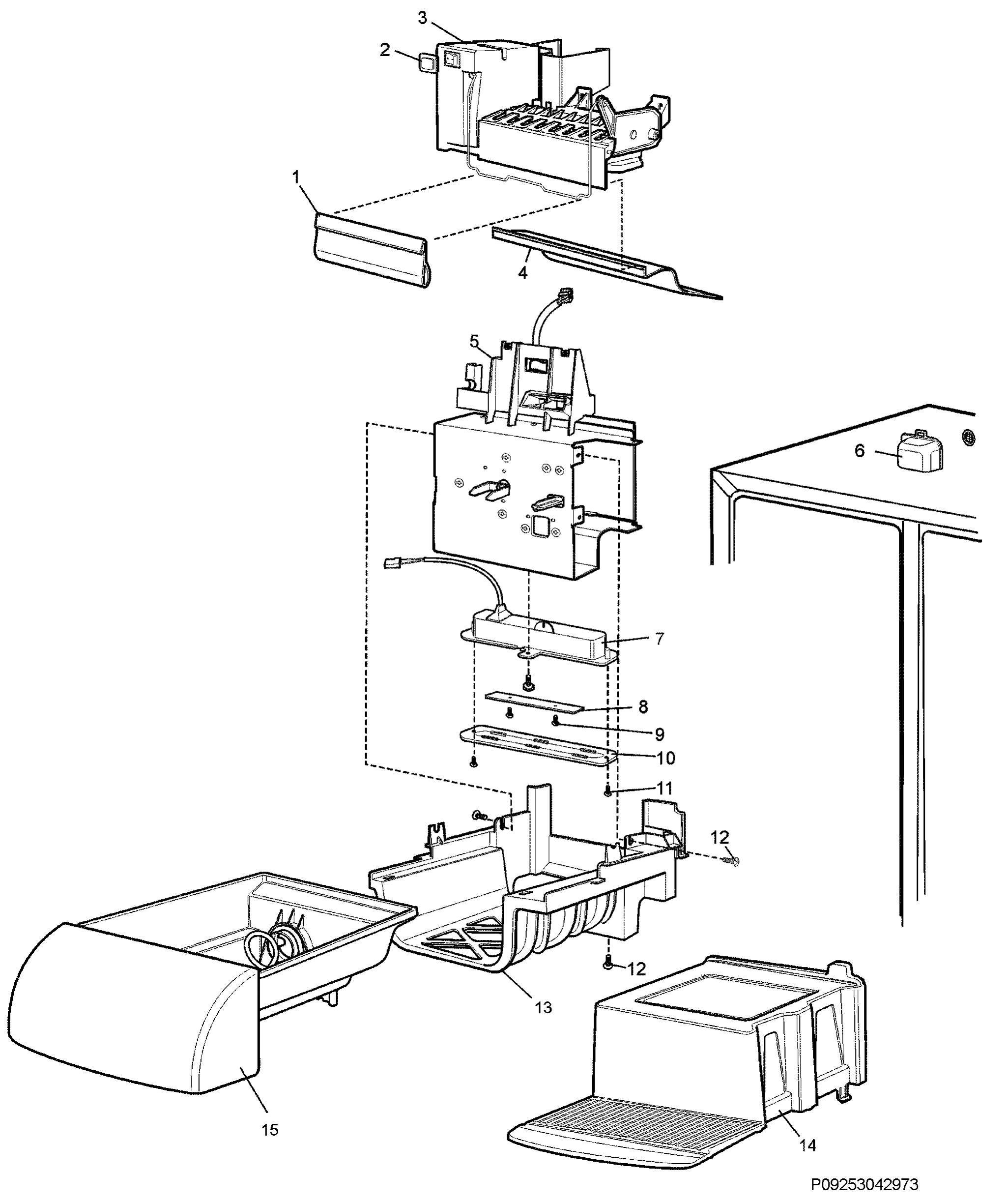 3
2
1
4
5
6
7
8
9
10
11
12
12
13
15
14
P09253042973