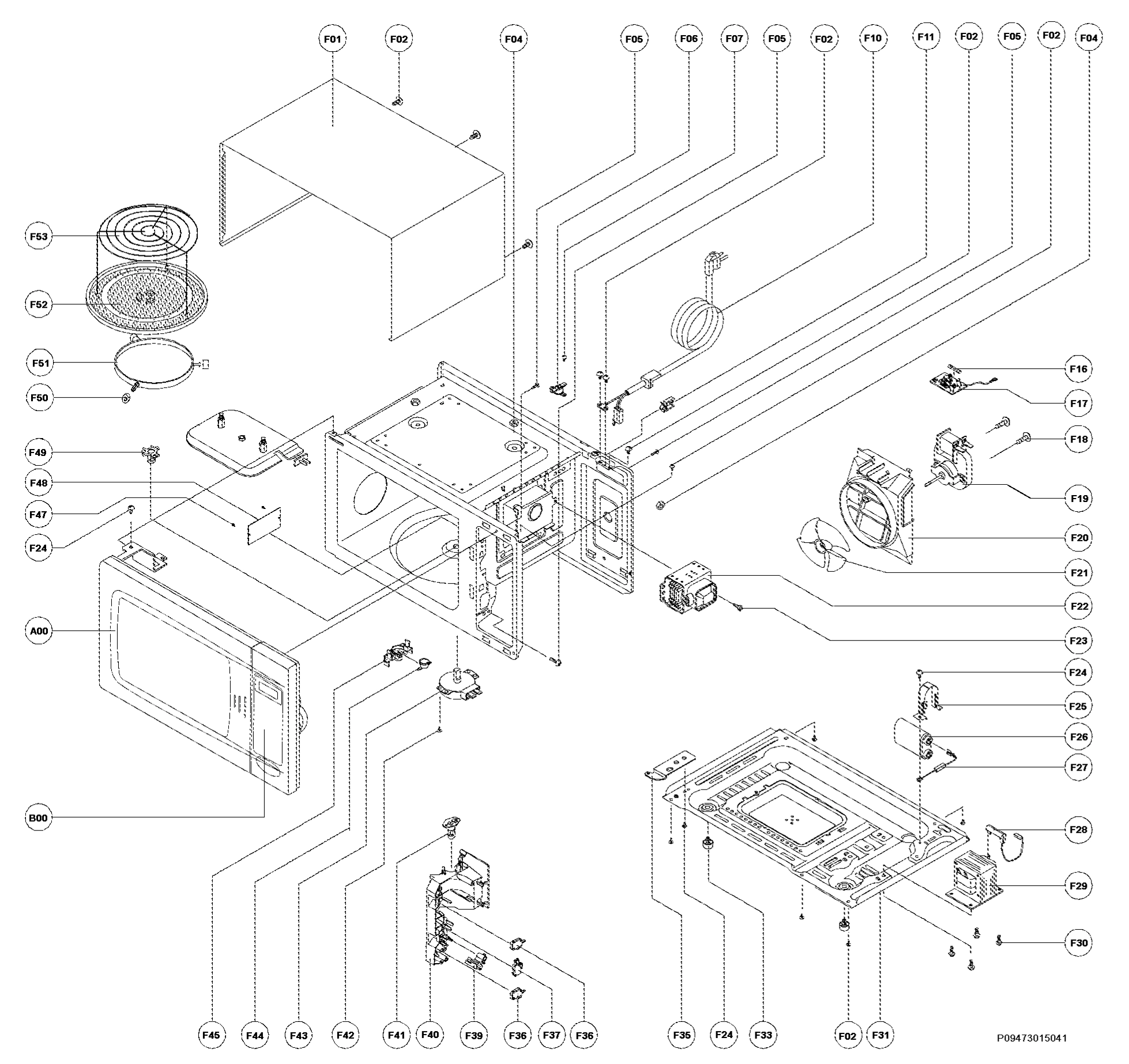 F01 F02 F04 F05 F06 F07 F05 F02 F10 F11 F02 F05 F02 F04

F53
F52
F51
F50
F49
F48
F47
F24
A00
B00

F16
F17
F18
F19
F20
F21
F22
F23
F24
F25
F26
F27
F28
F29
F30

F45 F44 F43 F42 F41 F40 F39 F36 F37 F36 F35 F24 F33 F02 F31

P09473015041