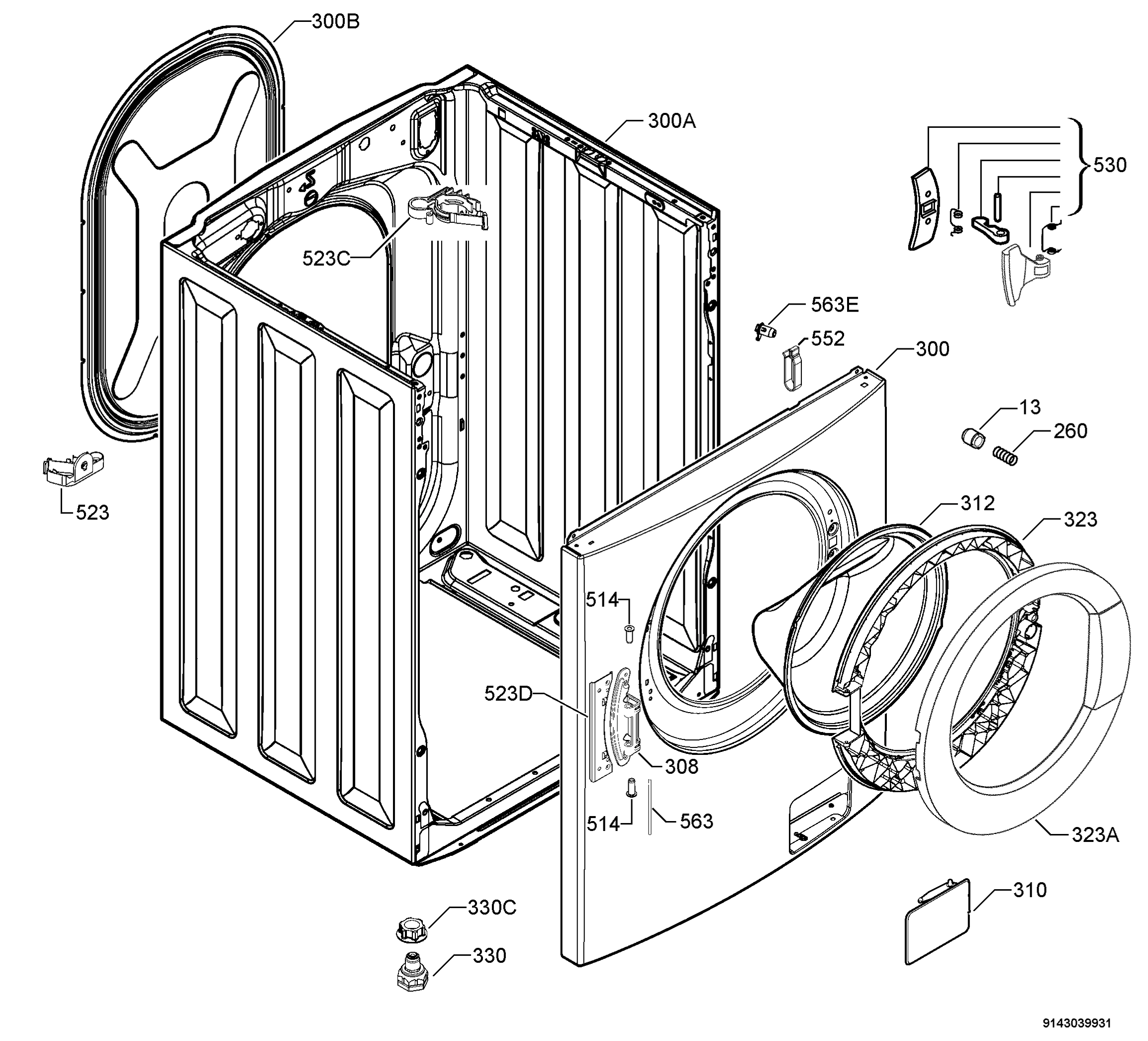 300B
300A
530
523C
563E
552
300
13
260
523
312
323
514
523D
308
514
563
323A
310
330C
330
9143039931