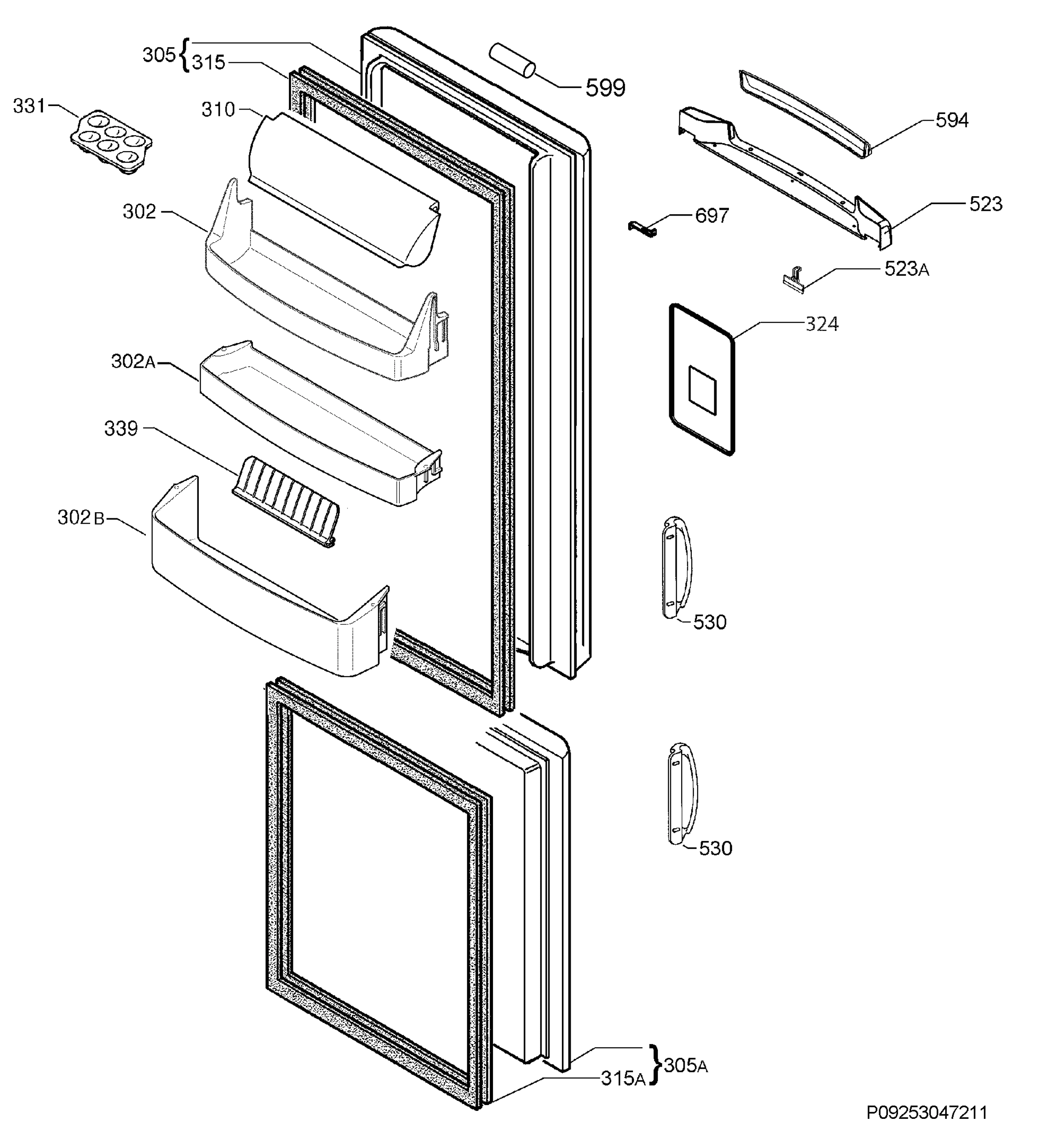 305
315
599
331
310
594
302
697
523
523A
324
302A
339
302B
530
530
315A
305A
P09253047211