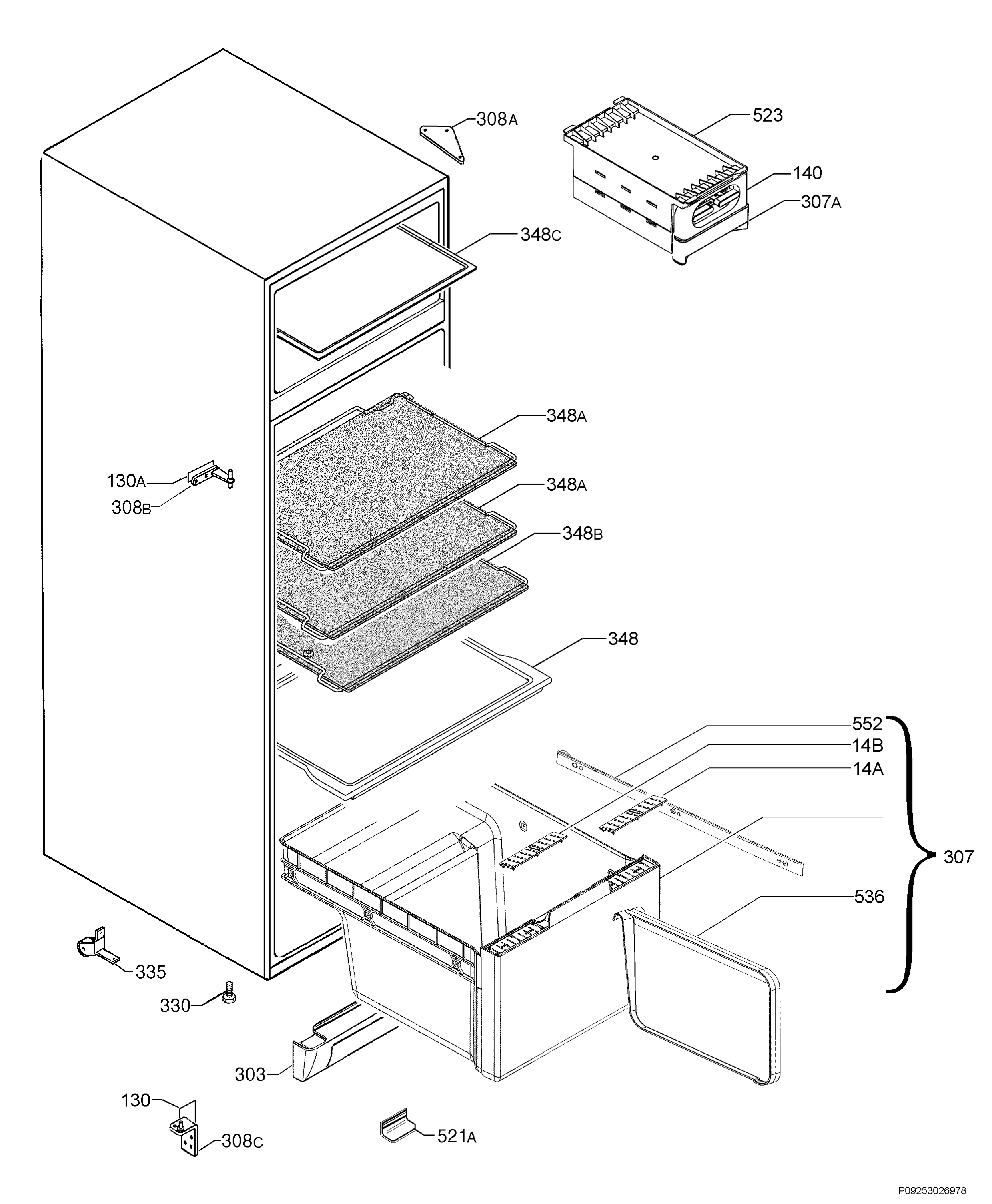 308A
523
140
307A
348C
348A
130A
308B
348A
348B
348
552
14B
14A
307
536
335
330
303
130
308C
521A
P09253026978