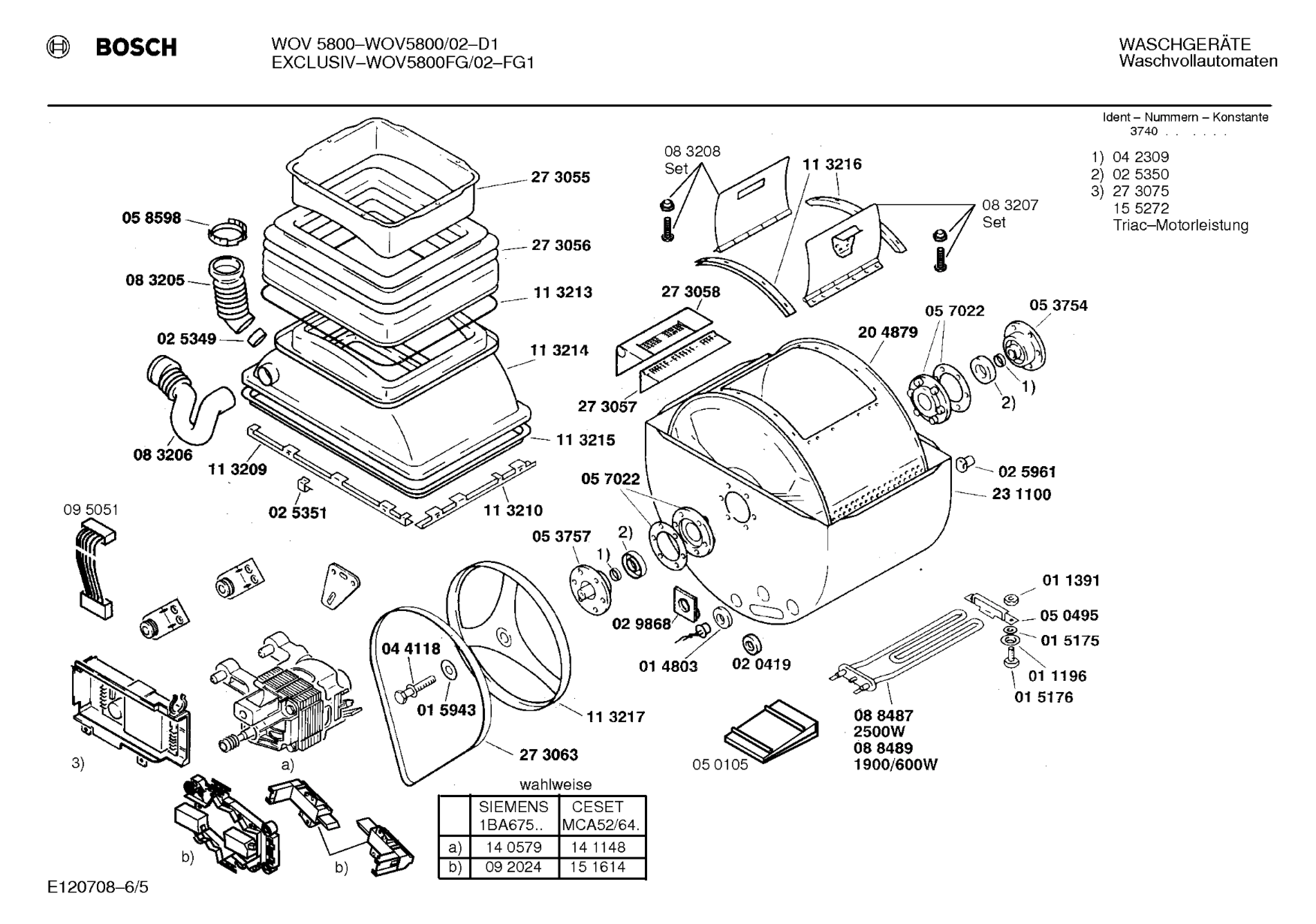 BOSCH

WOV 5800–WOV5800/02–D1
EXCLUSIV–WOV5800FG/02–FG1

WASCHGERÄTE
Waschvollautomaten

Ident – Nummern – Konstante
3740 . . . . . .

1) 04 2309
2) 02 5350
3) 27 3075
15 5272
Triac–Motorleistung

27 3055
05 8598
27 3056
08 3205
11 3213
02 5349
11 3214
08 3206
11 3209
11 3215
02 5351
11 3210
08 3208
Set
11 3216
08 3207
Set
27 3058
27 3057
20 4879
05 7022
05 3754
1)
2)
02 5961
23 1100
05 7022
05 3757
2)
1)
02 9868
01 4803
02 0419
01 1391
05 0495
01 5175
01 1196
01 5176
08 8487
2500W
08 8489
1900/600W
05 0105
09 5051
04 4118
01 5943
11 3217
27 3063
3)
a)
b)
b)

wahlweise

| | SIEMENS 1BA675.. | CESET MCA52/64. |
|---|---|---|
| a) | 14 0579 | 14 1148 |
| b) | 09 2024 | 15 1614 |

E120708–6/5