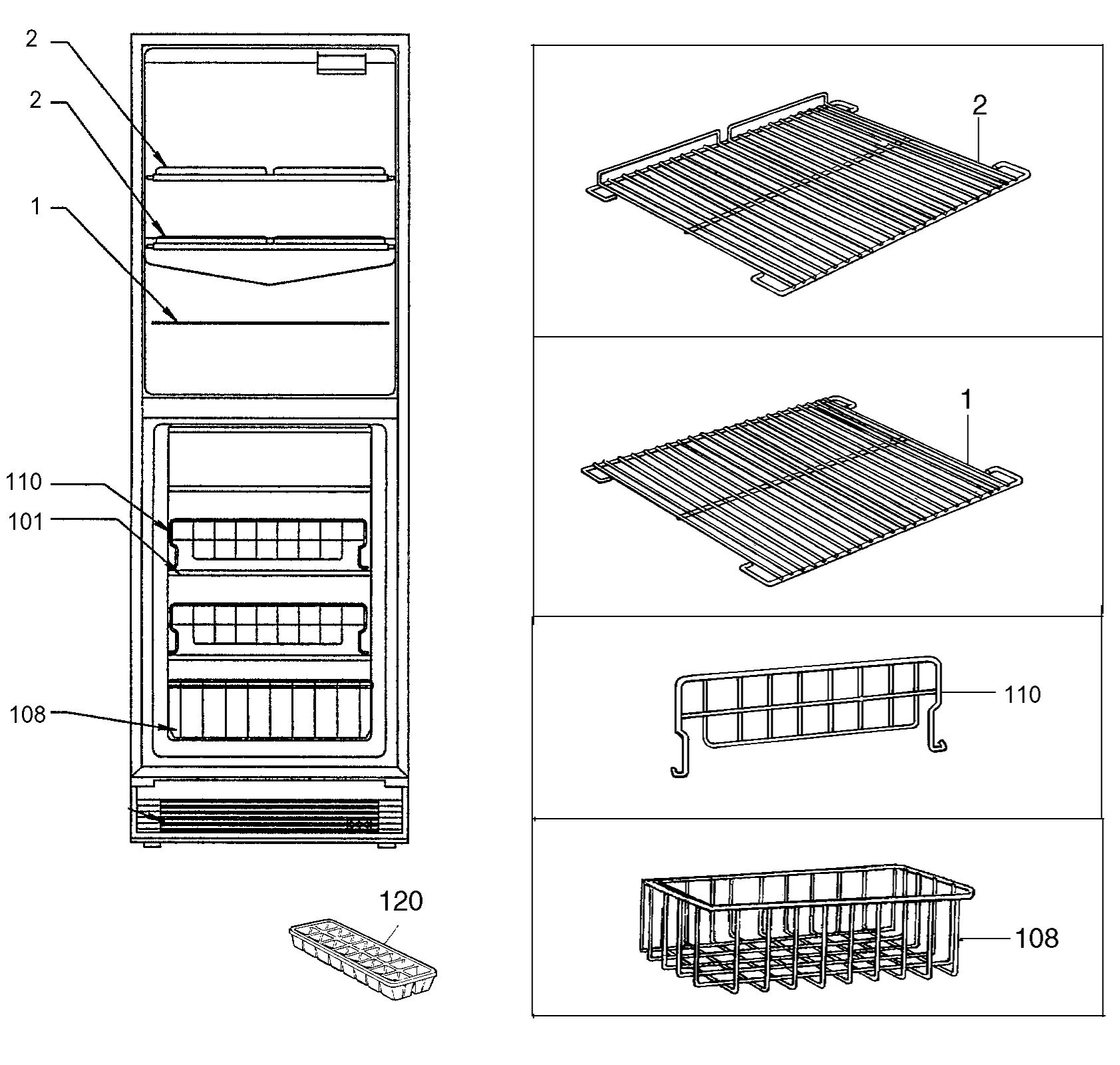 2
2
1
110
101
108
120
2
1
110
108