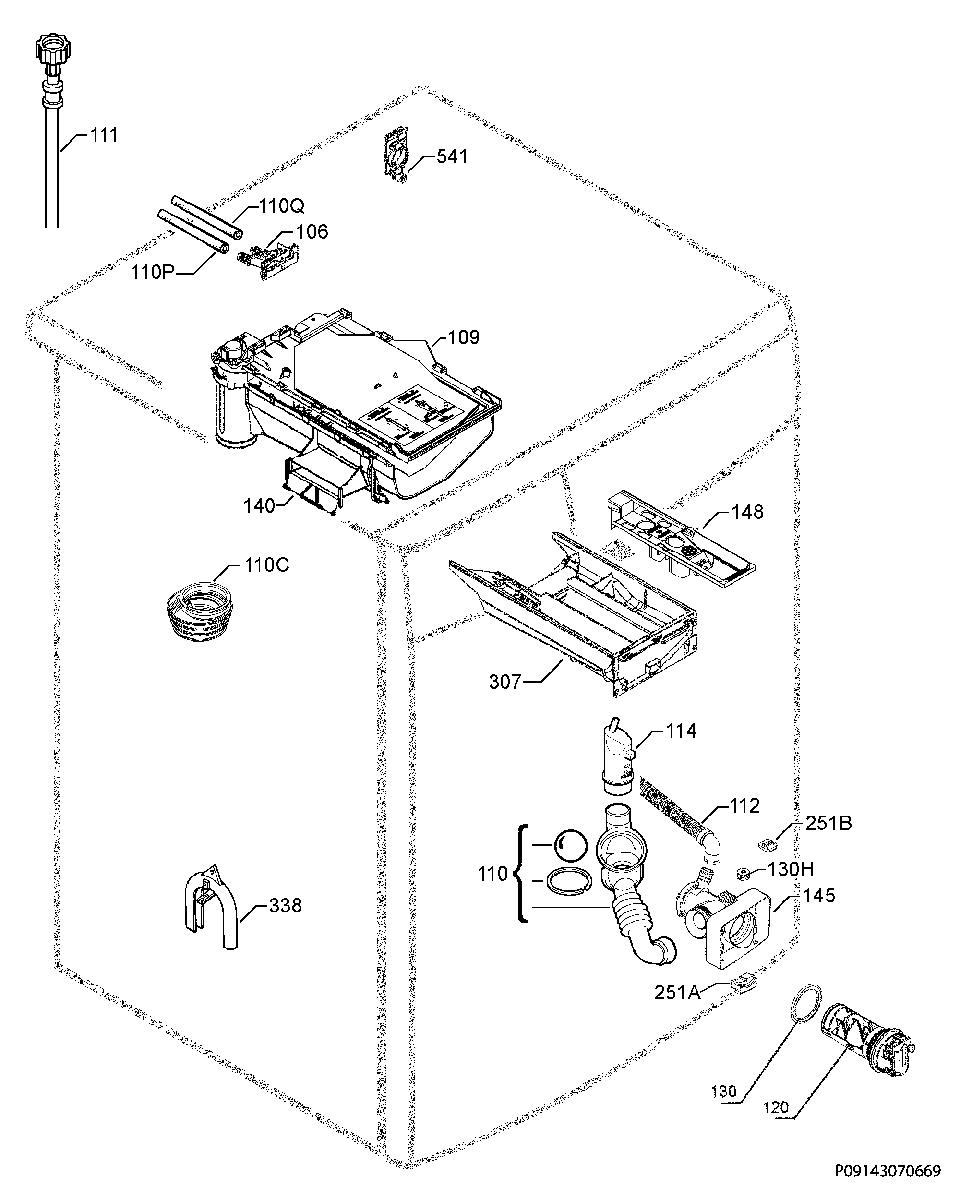 111
541
110Q
106
110P
109
140
148
110C
307
114
112
251B
110
130H
145
338
251A
130
120
P09143070669