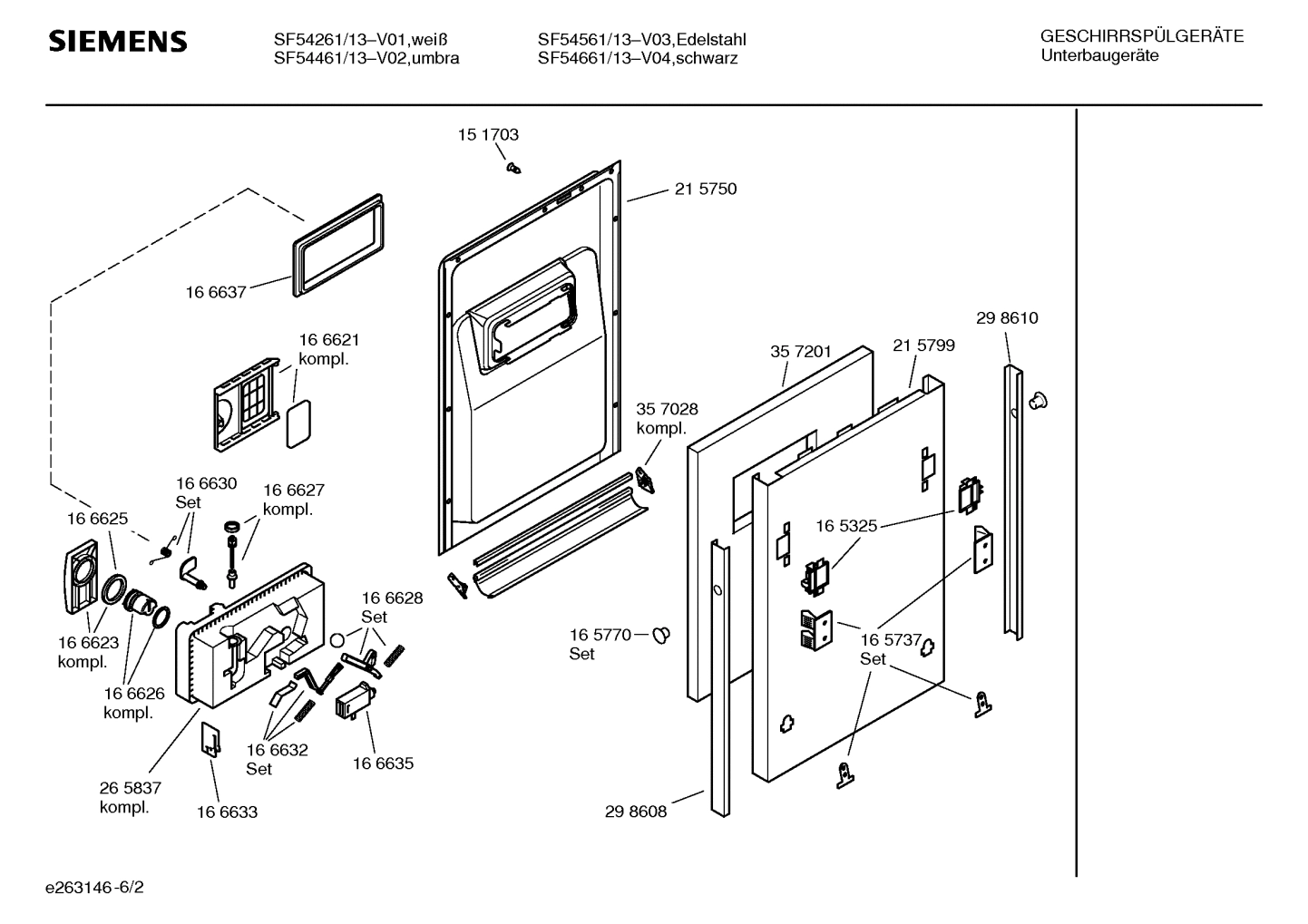 SIEMENS

SF54261/13–V01,weiß
SF54461/13–V02,umbra

SF54561/13–V03,Edelstahl
SF54661/13–V04,schwarz

GESCHIRRSPÜLGERÄTE
Unterbaugeräte

15 1703
21 5750
16 6637
16 6621
kompl.
29 8610
35 7201
21 5799
35 7028
kompl.
16 6630
Set
16 6627
kompl.
16 6625
16 5325
16 6628
Set
16 6623
kompl.
16 5770
Set
16 5737
Set
16 6626
kompl.
16 6632
Set
16 6635
26 5837
kompl.
16 6633
29 8608

e263146-6/2