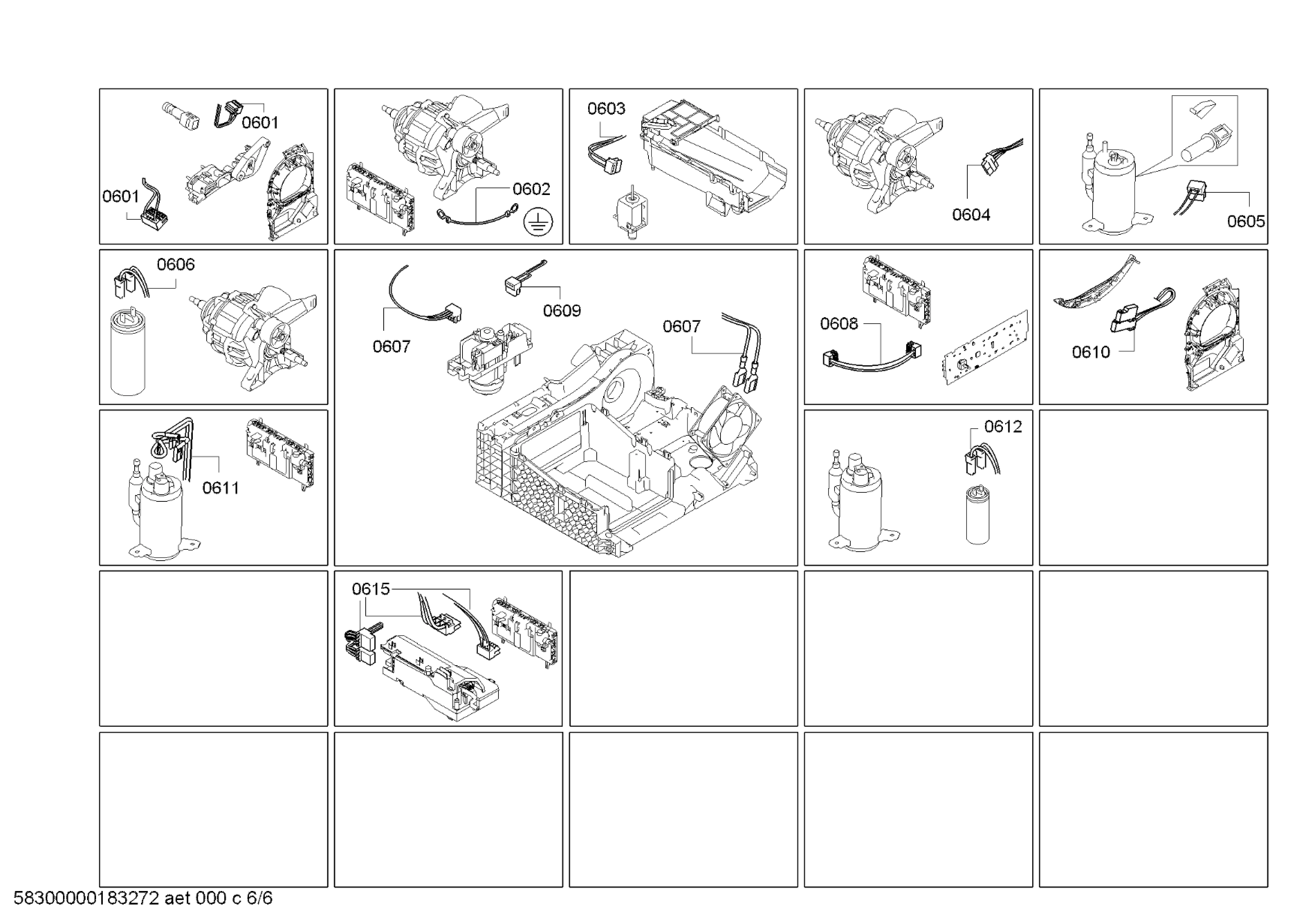 0601
0601
0602
0603
0604
0605
0606
0607
0609
0607
0608
0610
0611
0612
0615

58300000183272 aet 000 c 6/6